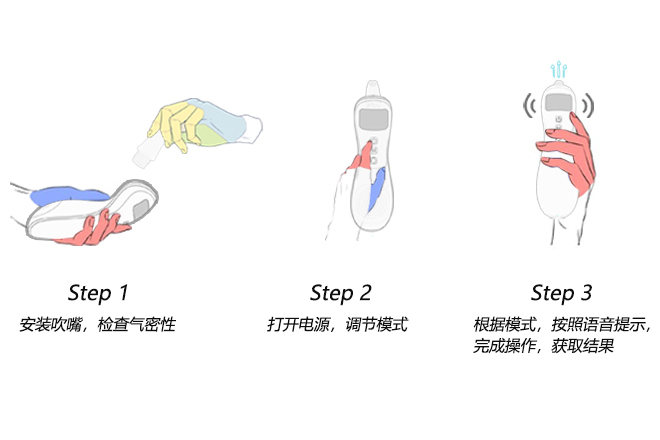 Step 1
安装吹嘴，检查气密性

Step 2
打开电源，调节模式

Step 3
根据模式，按照语音提示，完成操作，获取结果