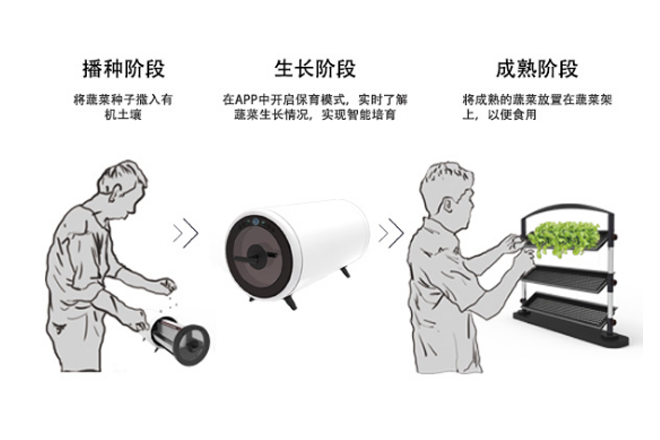 播种阶段

将蔬菜种子撒入有机土壤

生长阶段

在APP中开启保育模式，实时了解蔬菜生长情况，实现智能培育

成熟阶段

将成熟的蔬菜放置在蔬菜架上，以便食用